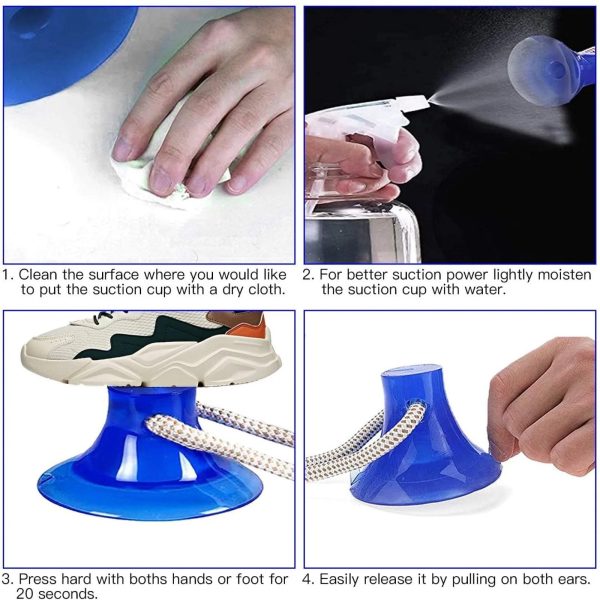 1. Clean the surface where you would like to put the suction cup with a dry cloth.

2. For better suction power lightly moisten the suction cup with water.

3. Press hard with boths hands or foot for 20 seconds.

4. Easily release it by pulling on both ears.